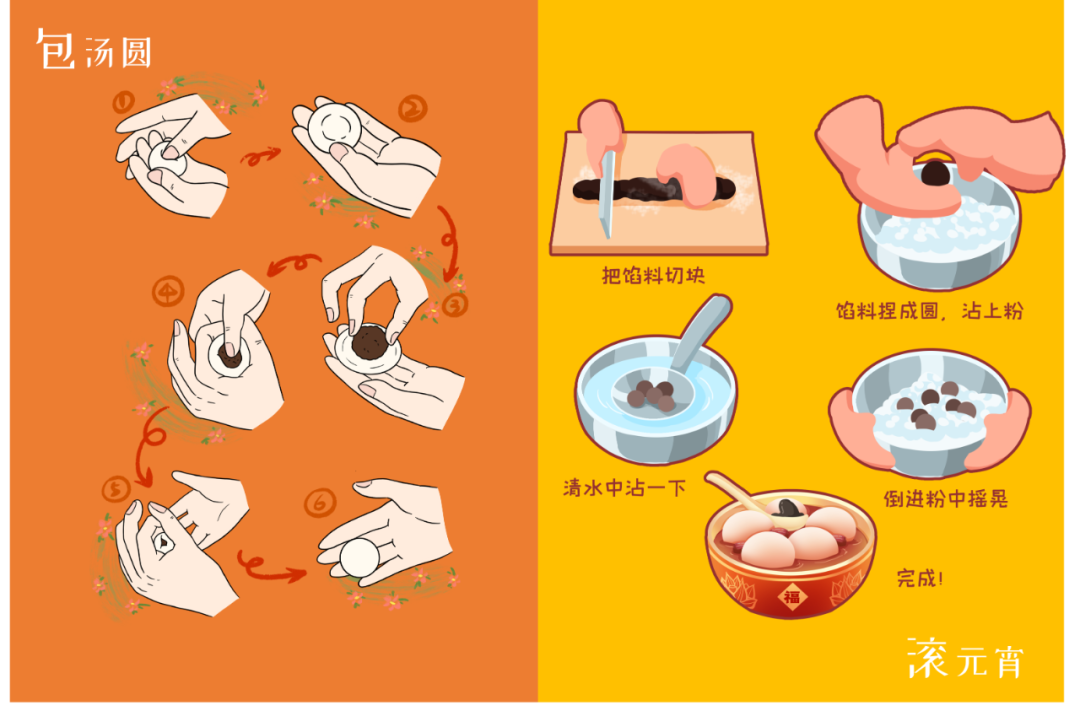 包汤圆

①
②
③
④
⑤
⑥

把馅料切块

馅料捏成圆，沾上粉

清水中沾一下

倒进粉中摇晃

福

完成！

滚元宵